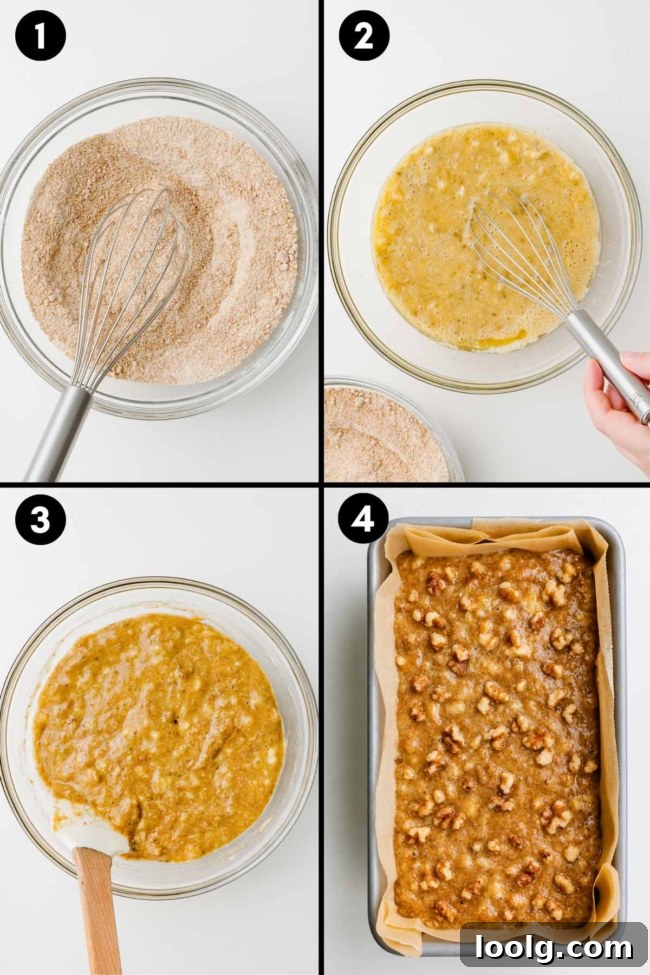 1

2

3

4

loolg.com