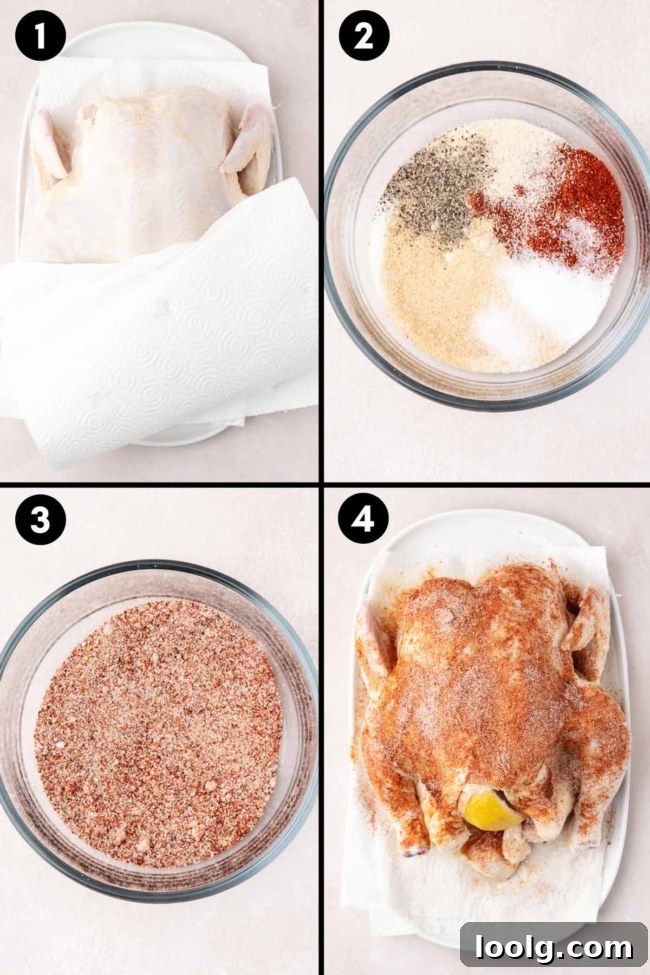 1

2

3

4

loolg.com