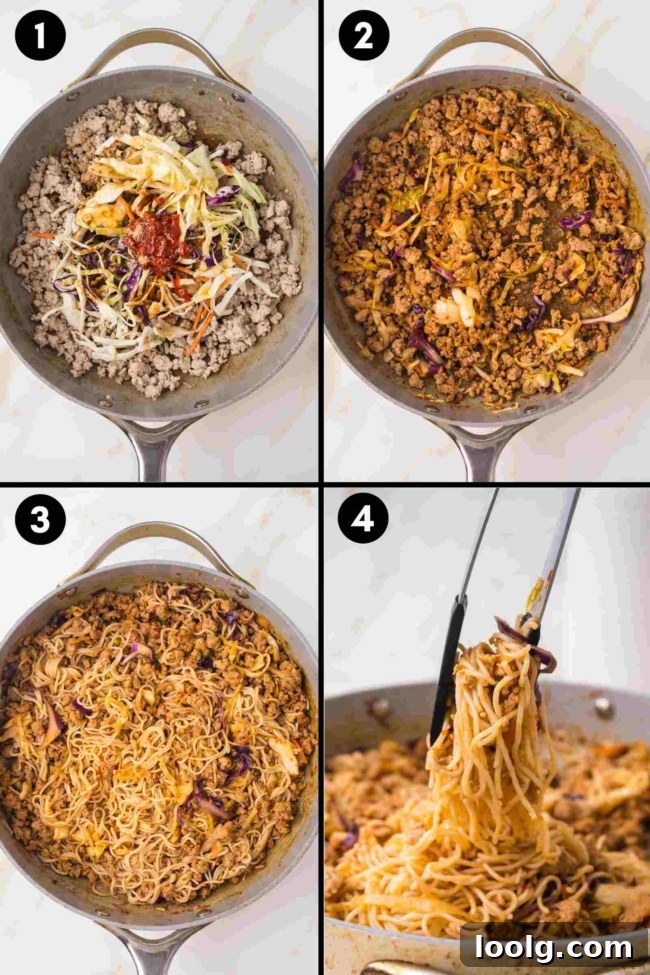 1

2

3

4

loolg.com