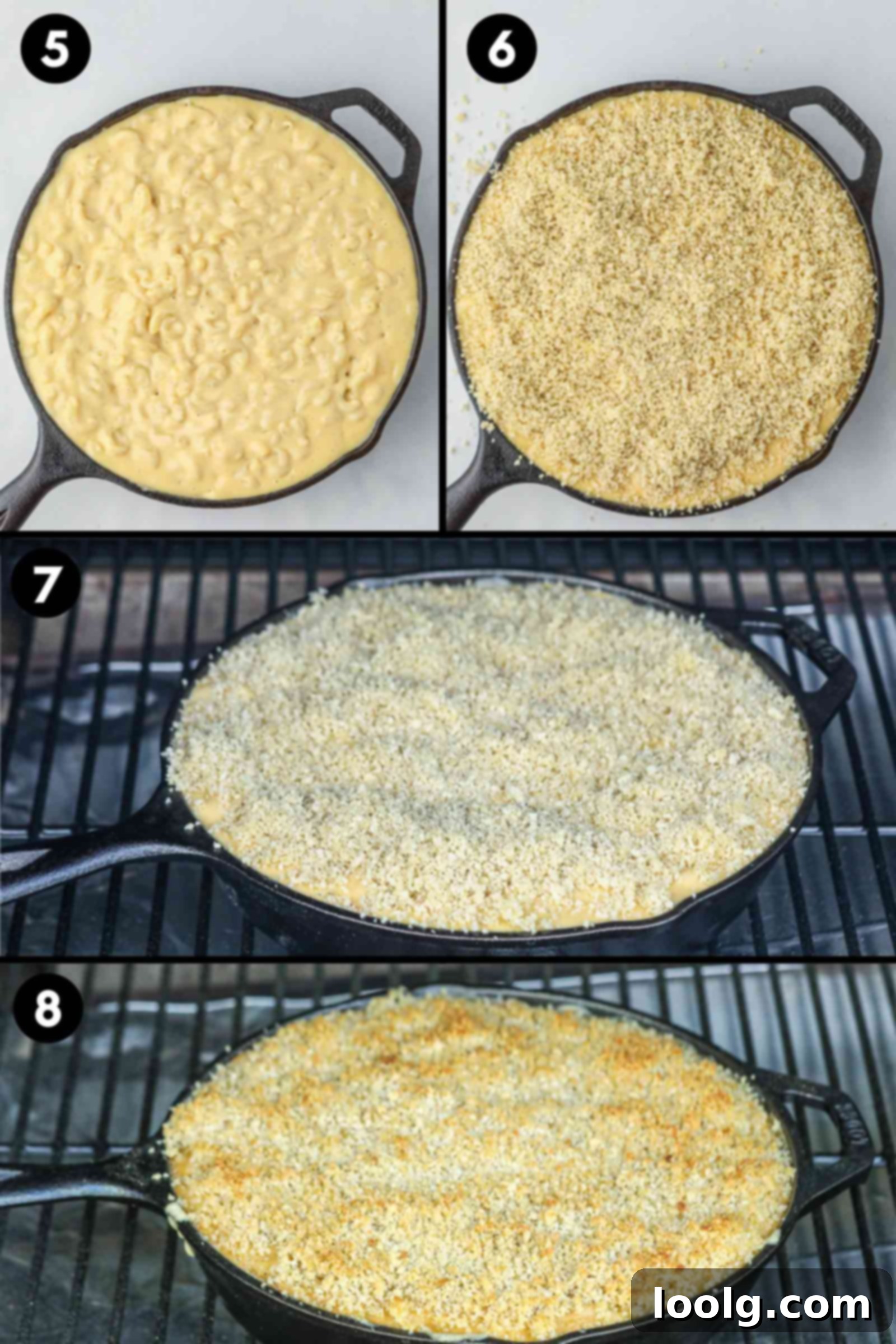 5

6

7

8

loolg.com