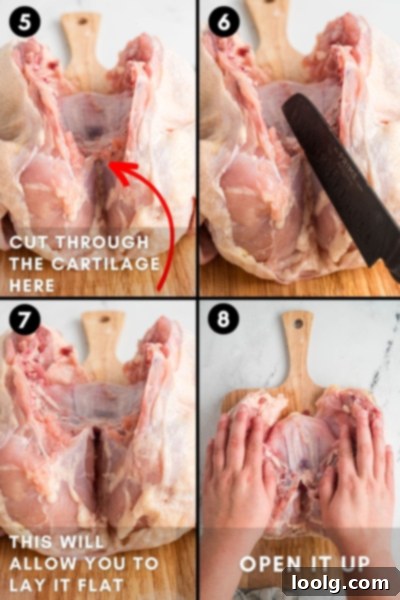 5

CUT THROUGH THE CARTILAGE HERE

6

7

THIS WILL ALLOW YOU TO LAY IT FLAT

8

OPEN IT UP

loolg.com